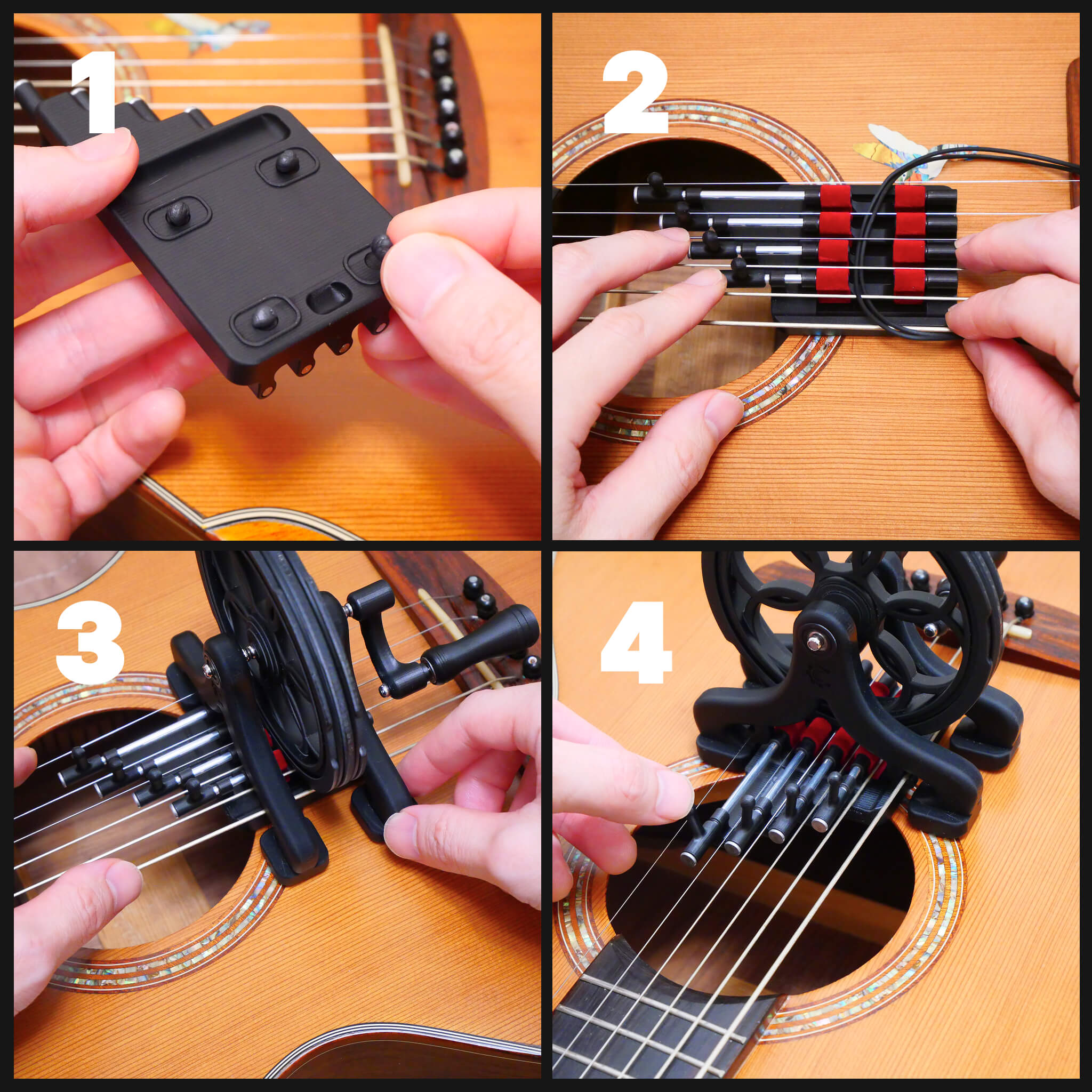 1

2

3

4